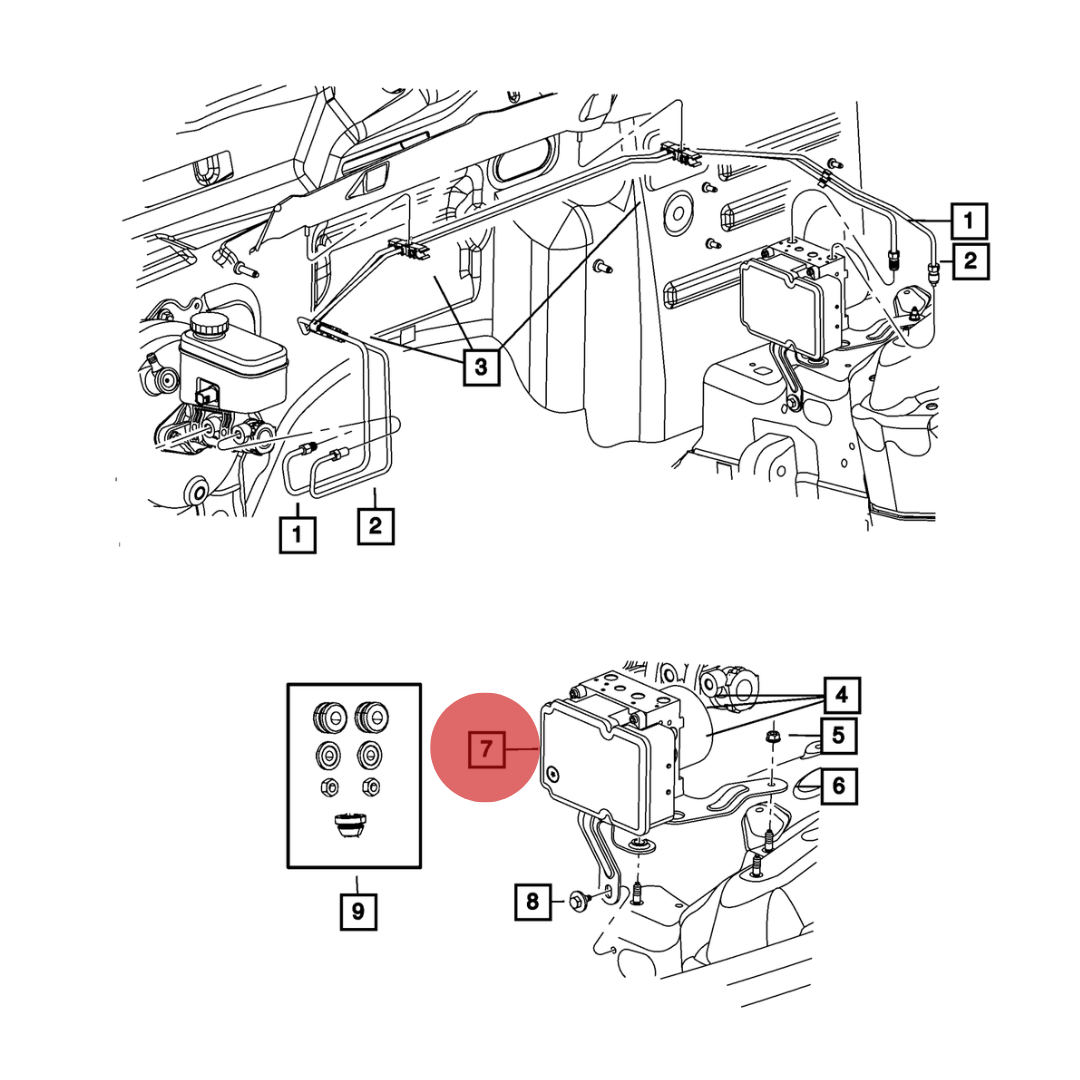 1
2
3
1
2
4
5
6
7
8
9