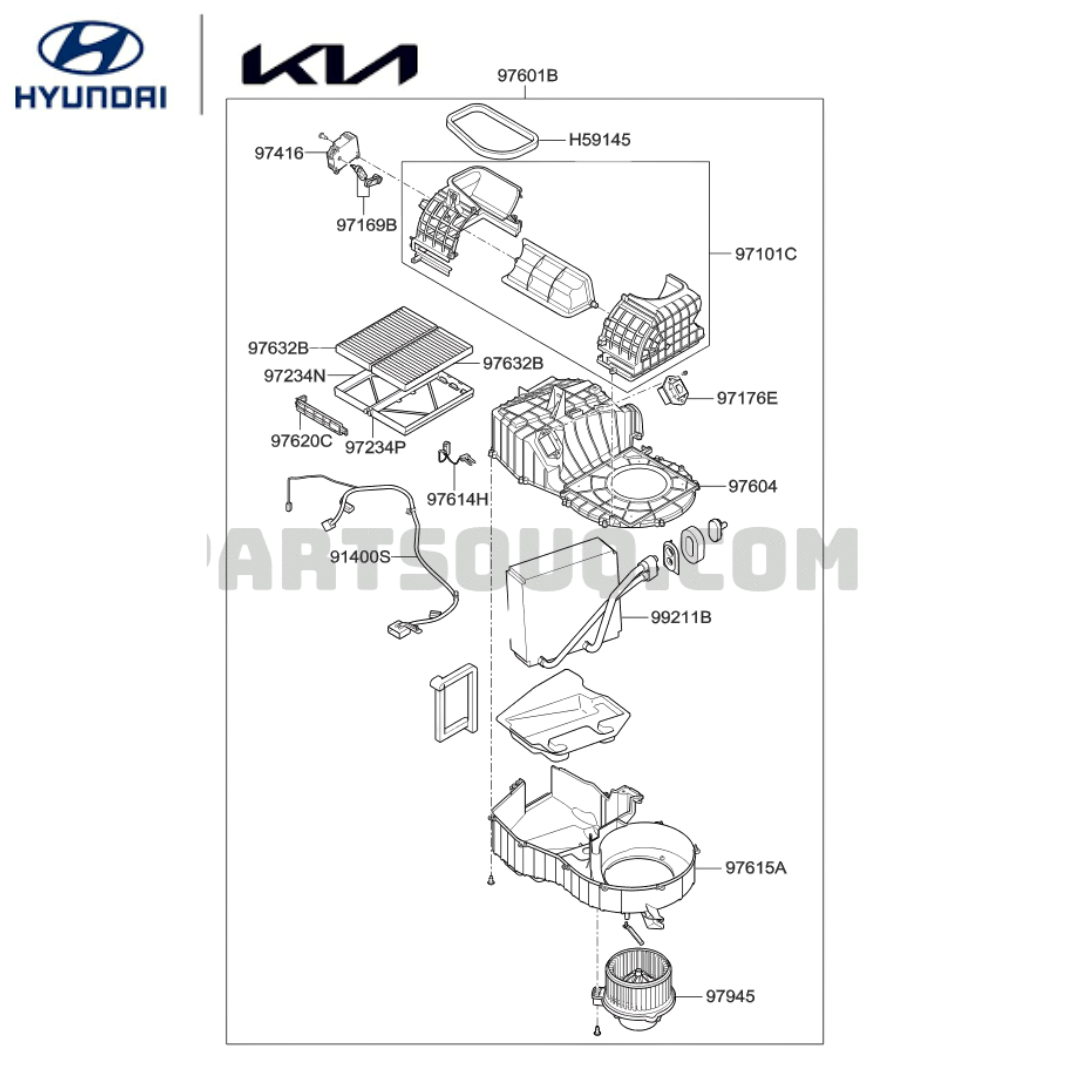 HYUNDAI
KIA

97601B
H59145
97416
97169B
97101C
97632B
97632B
97234N
97176E
97620C
97234P
97614H
97604
91400S
PARTSOUQ.COM
99211B
97615A
97945