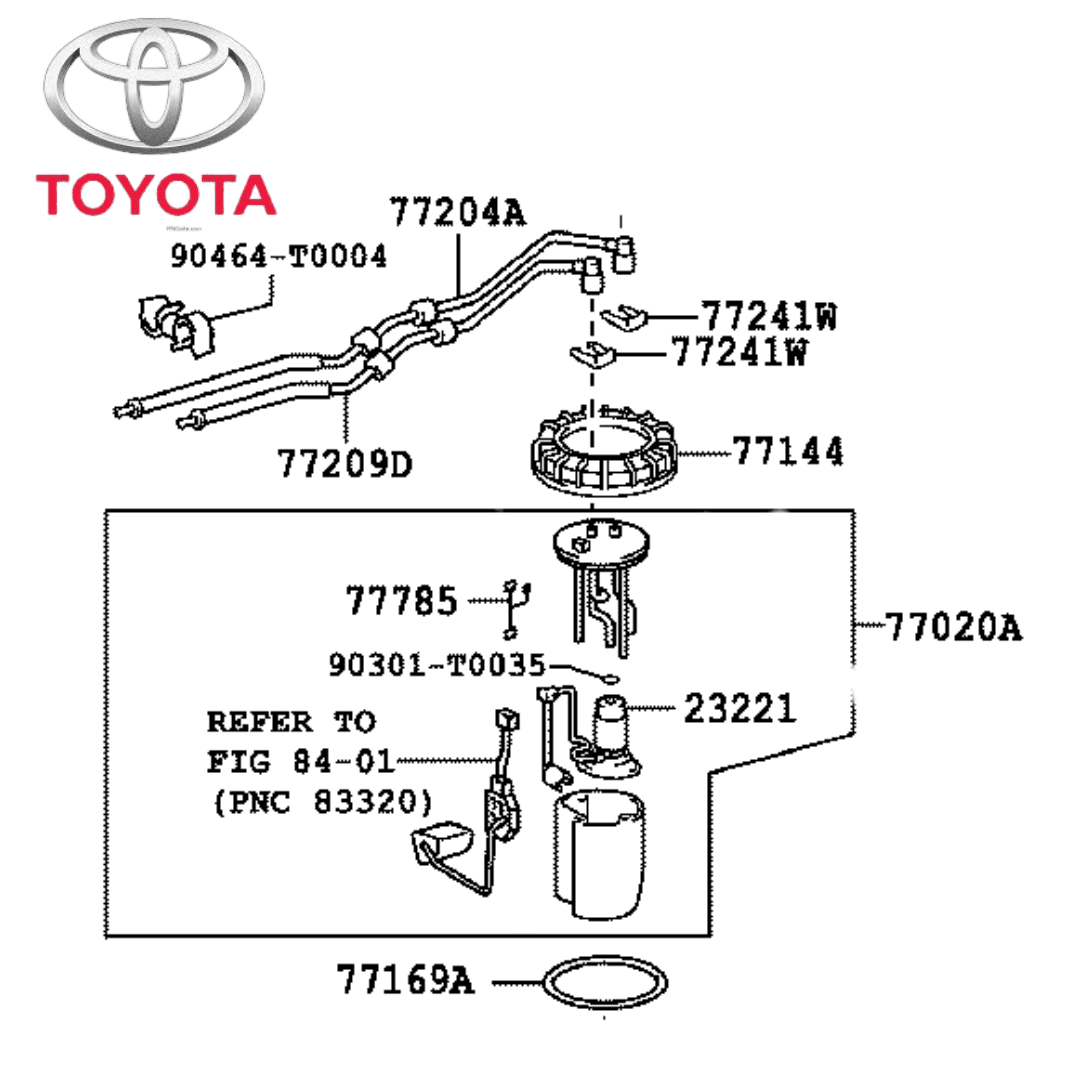 TOYOTA

77204A

90464-T0004

77241W

77241W

77209D

77144

77785

77020A

90301-T0035

23221

REFER TO
FIG 84-01
(PNC 83320)

77169A