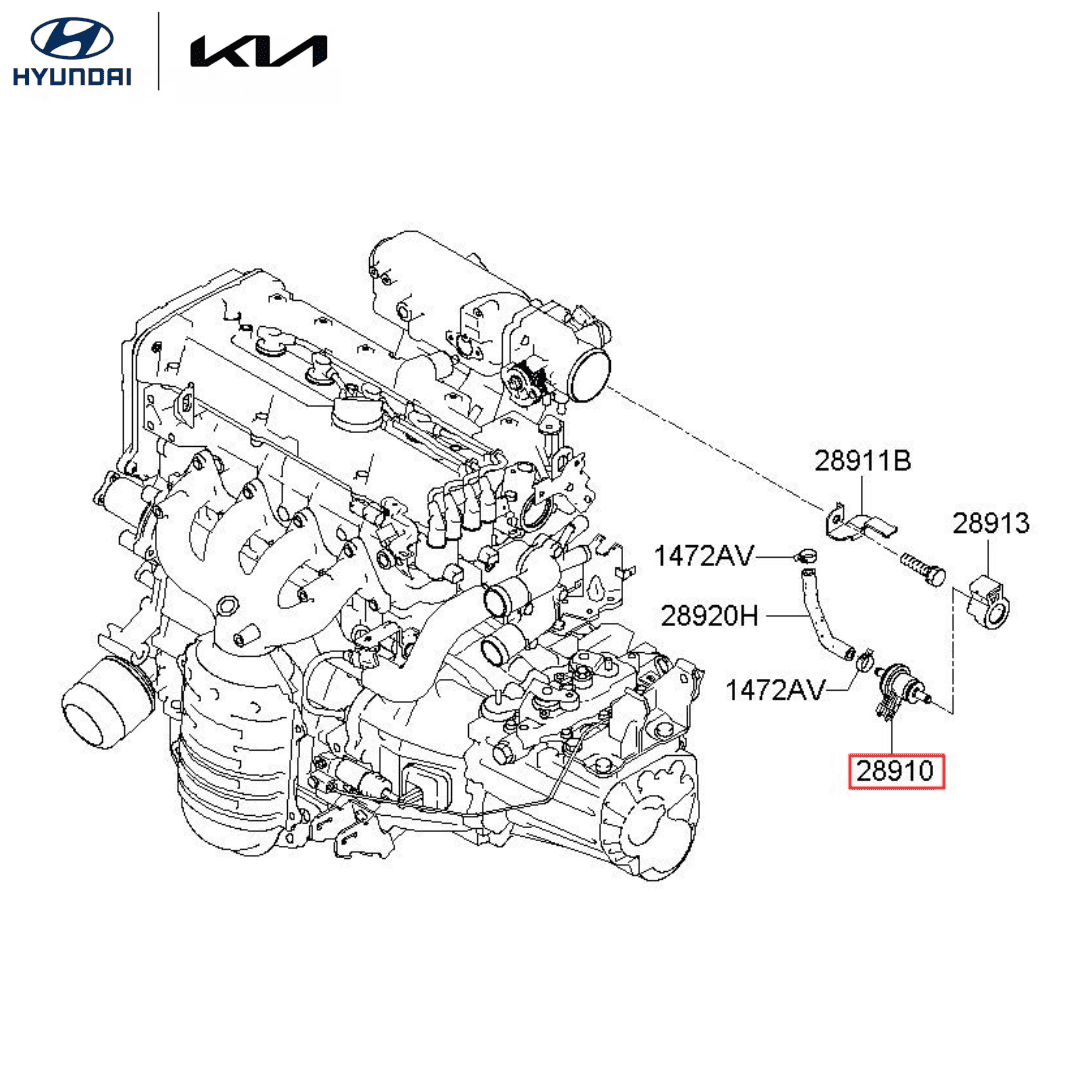 HYUNDAI

KIA

28911B
28913
1472AV
28920H
1472AV
28910