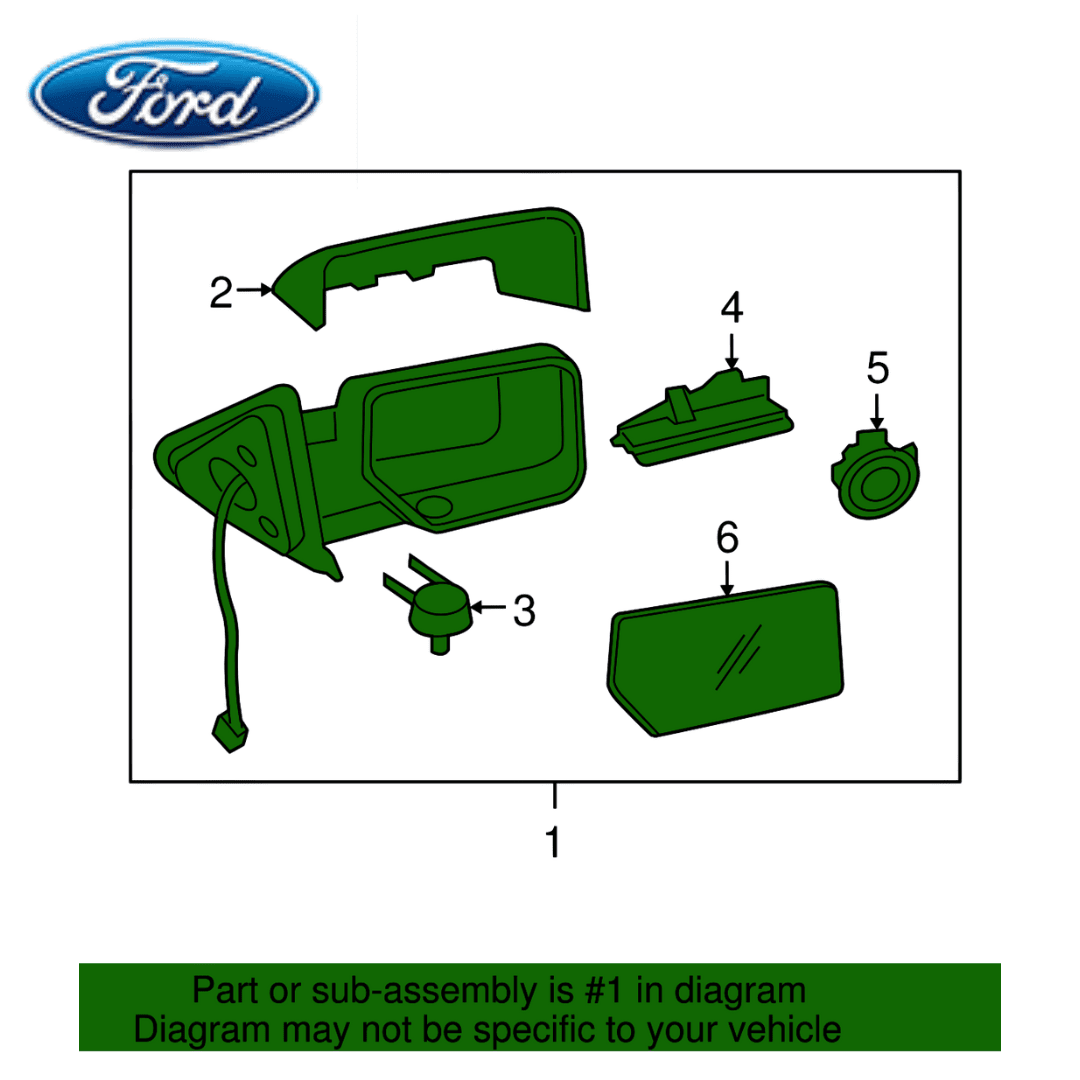 Ford

2
4
5
3
6
1

Part or sub-assembly is #1 in diagram
Diagram may not be specific to your vehicle