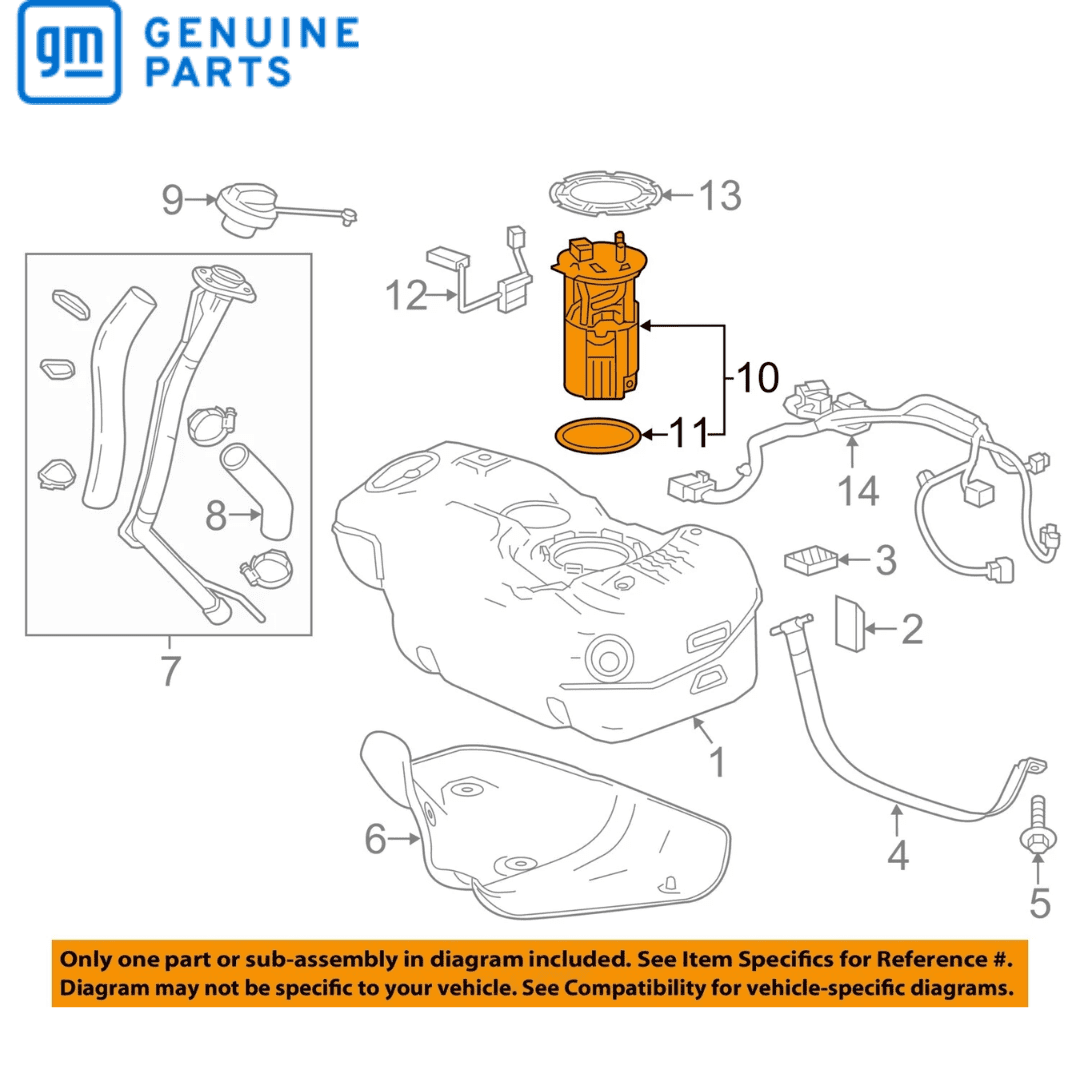 gm GENUINE PARTS

9
13
12
10
11
14
8
3
2
7
1
6
4
5

Only one part or sub-assembly in diagram included. See Item Specifics for Reference #. Diagram may not be specific to your vehicle. See Compatibility for vehicle-specific diagrams.