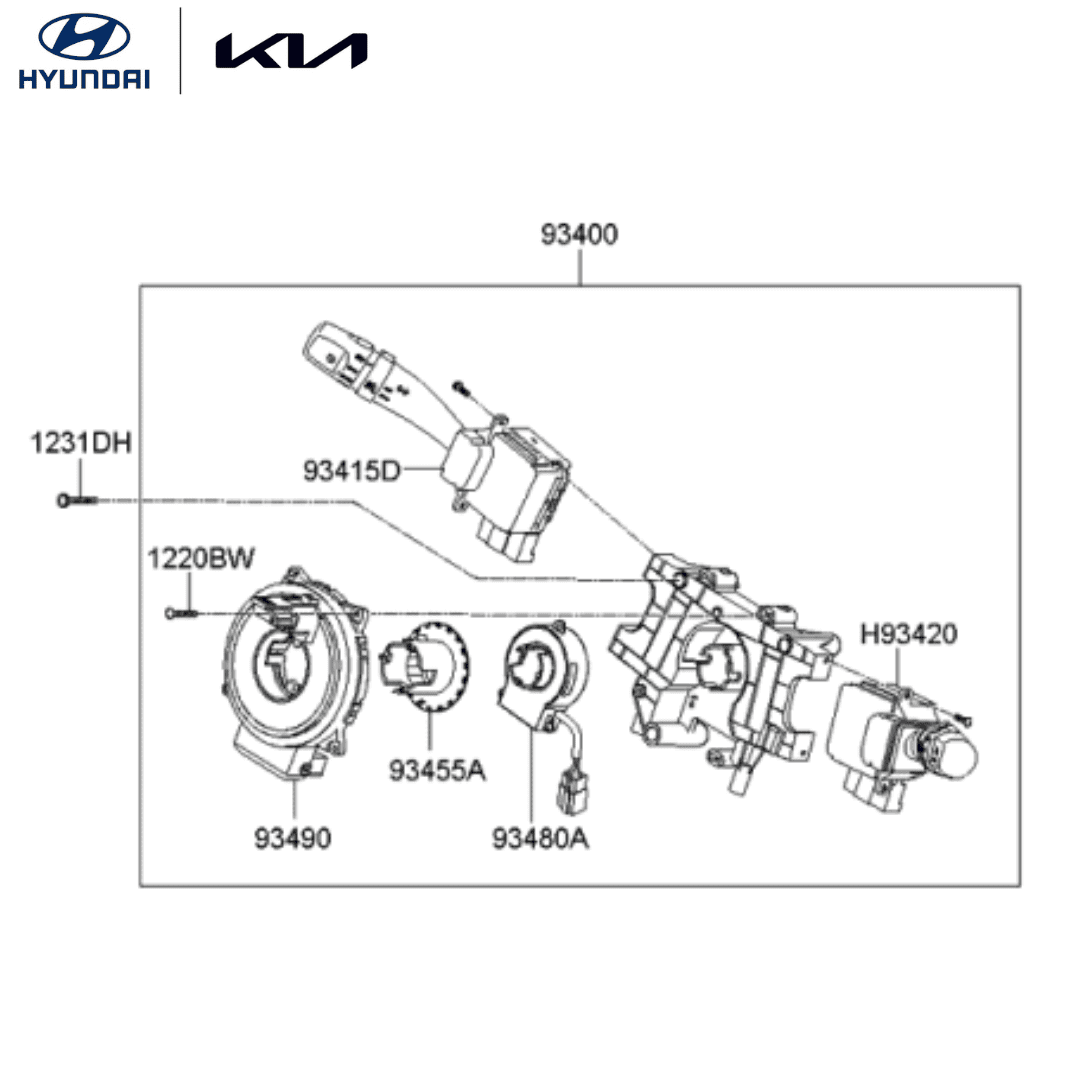 HYUNDAI

KIA

93400

1231DH

93415D

1220BW

H93420

93455A

93490

93480A