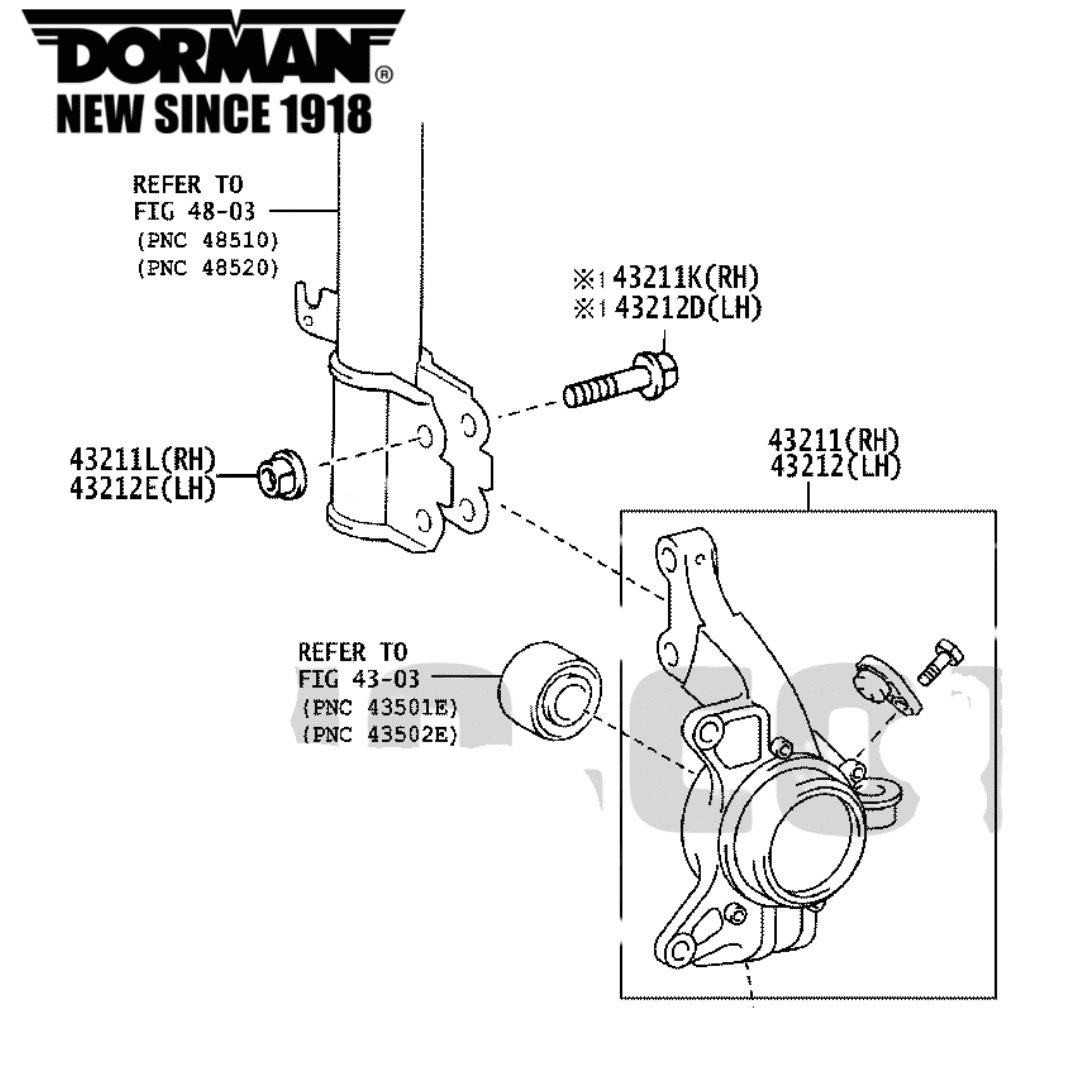 DORMAN®
NEW SINCE 1918

REFER TO
FIG 48-03
(PNC 48510)
(PNC 48520)

※1 43211K(RH)
※1 43212D(LH)

43211L(RH)
43212E(LH)

43211(RH)
43212(LH)

REFER TO
FIG 43-03
(PNC 43501E)
(PNC 43502E)