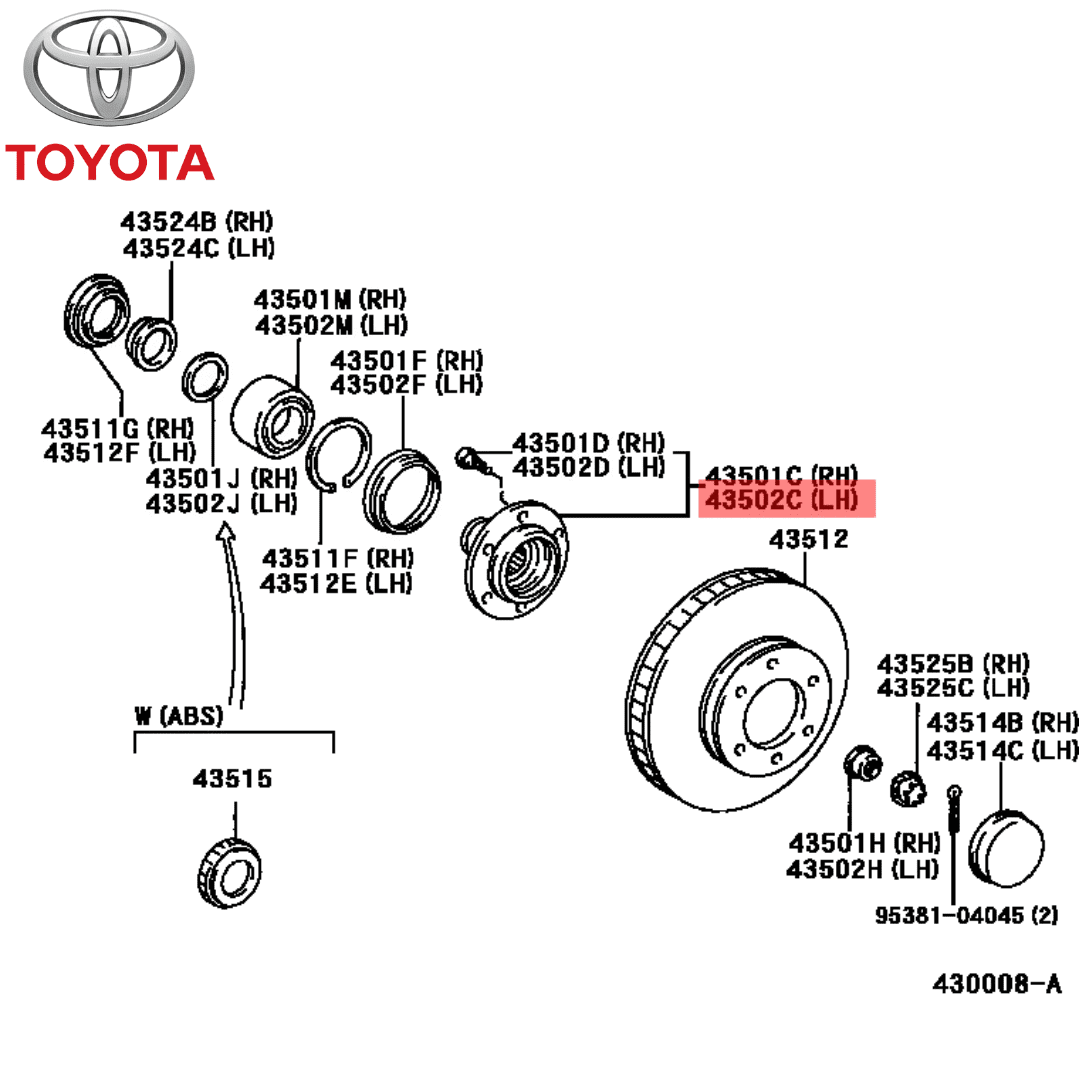 TOYOTA

43524B (RH)
43524C (LH)

43501M (RH)
43502M (LH)

43501F (RH)
43502F (LH)

43511G (RH)
43512F (LH)

43501J (RH)
43502J (LH)

43501D (RH)
43502D (LH)

43501C (RH)
43502C (LH)

43511F (RH)
43512E (LH)

43512

43525B (RH)
43525C (LH)

43514B (RH)
43514C (LH)

W (ABS)

43515

43501H (RH)
43502H (LH)

95381-04045 (2)

430008-A