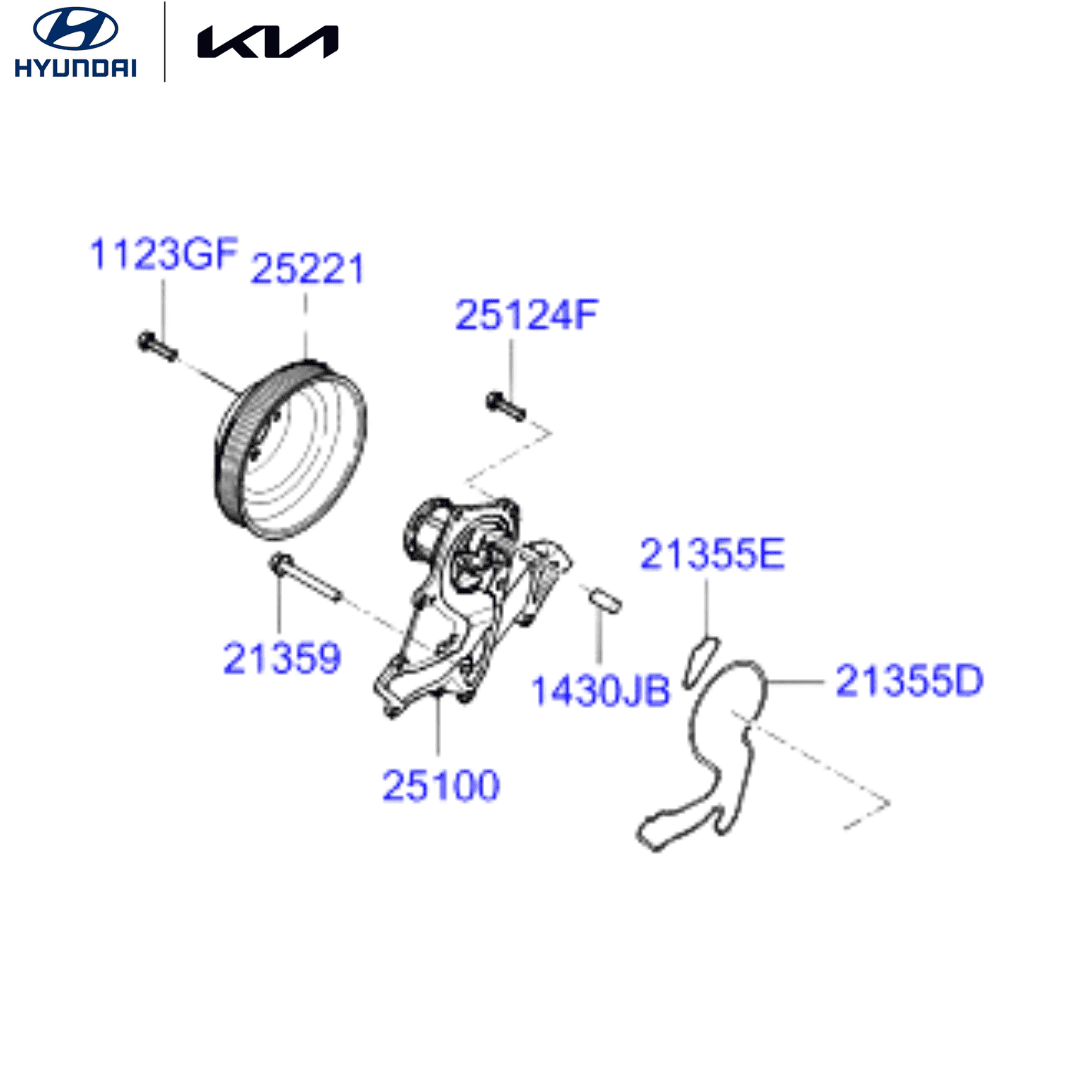 HYUNDAI
KIA

1123GF
25221
25124F
21355E
21359
1430JB
21355D
25100