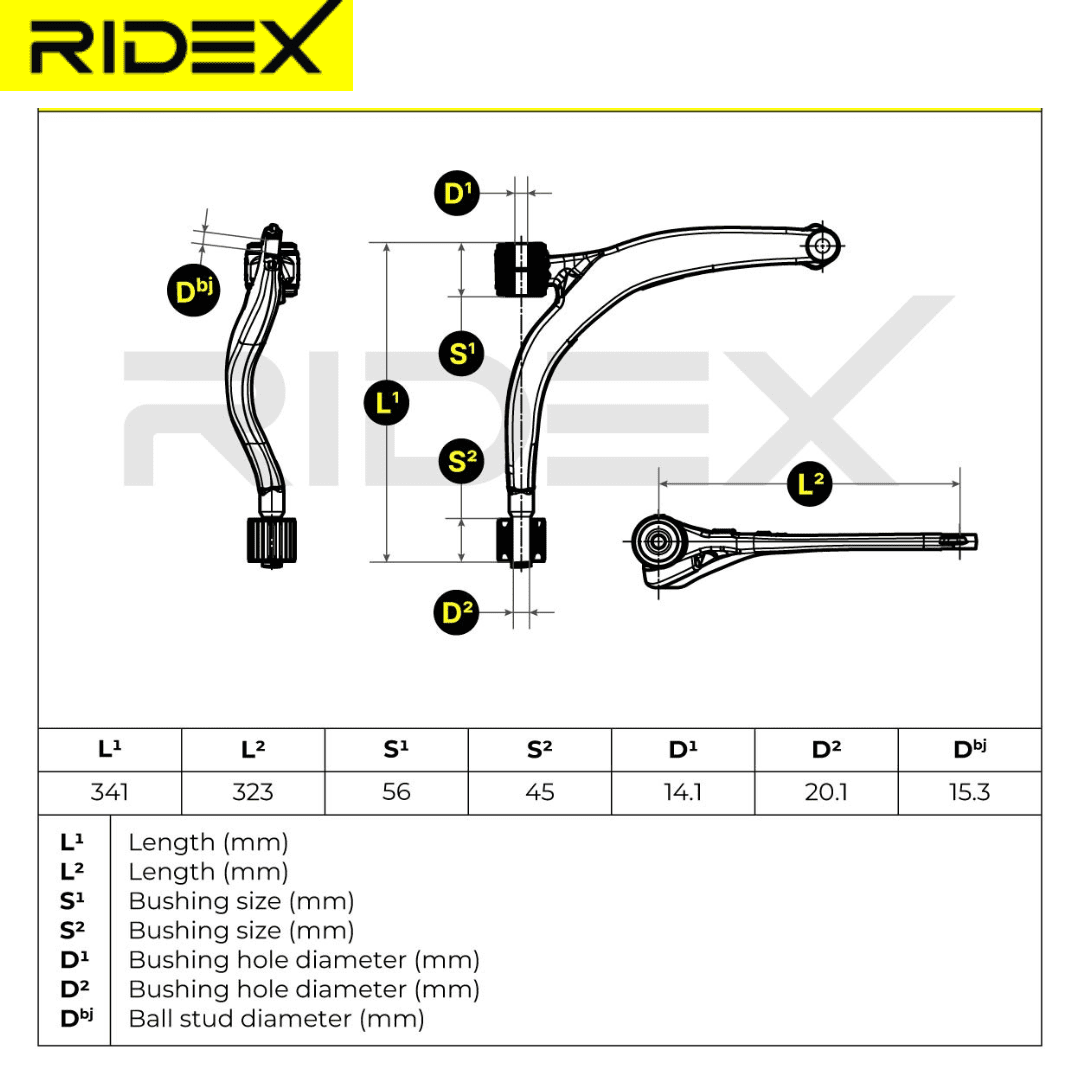 RIDEX

$D^{bj}$

$D^1$

$S^1$

$L^1$

$S^2$

$D^2$

$L^2$

RIDEX

| $L^1$ | $L^2$ | $S^1$ | $S^2$ | $D^1$ | $D^2$ | $D^{bj}$ |
|---|---|---|---|---|---|---|
| 341 | 323 | 56 | 45 | 14.1 | 20.1 | 15.3 |

| | |
|---|---|
| $L^1$ | Length (mm) |
| $L^2$ | Length (mm) |
| $S^1$ | Bushing size (mm) |
| $S^2$ | Bushing size (mm) |
| $D^1$ | Bushing hole diameter (mm) |
| $D^2$ | Bushing hole diameter (mm) |
| $D^{bj}$ | Ball stud diameter (mm) |