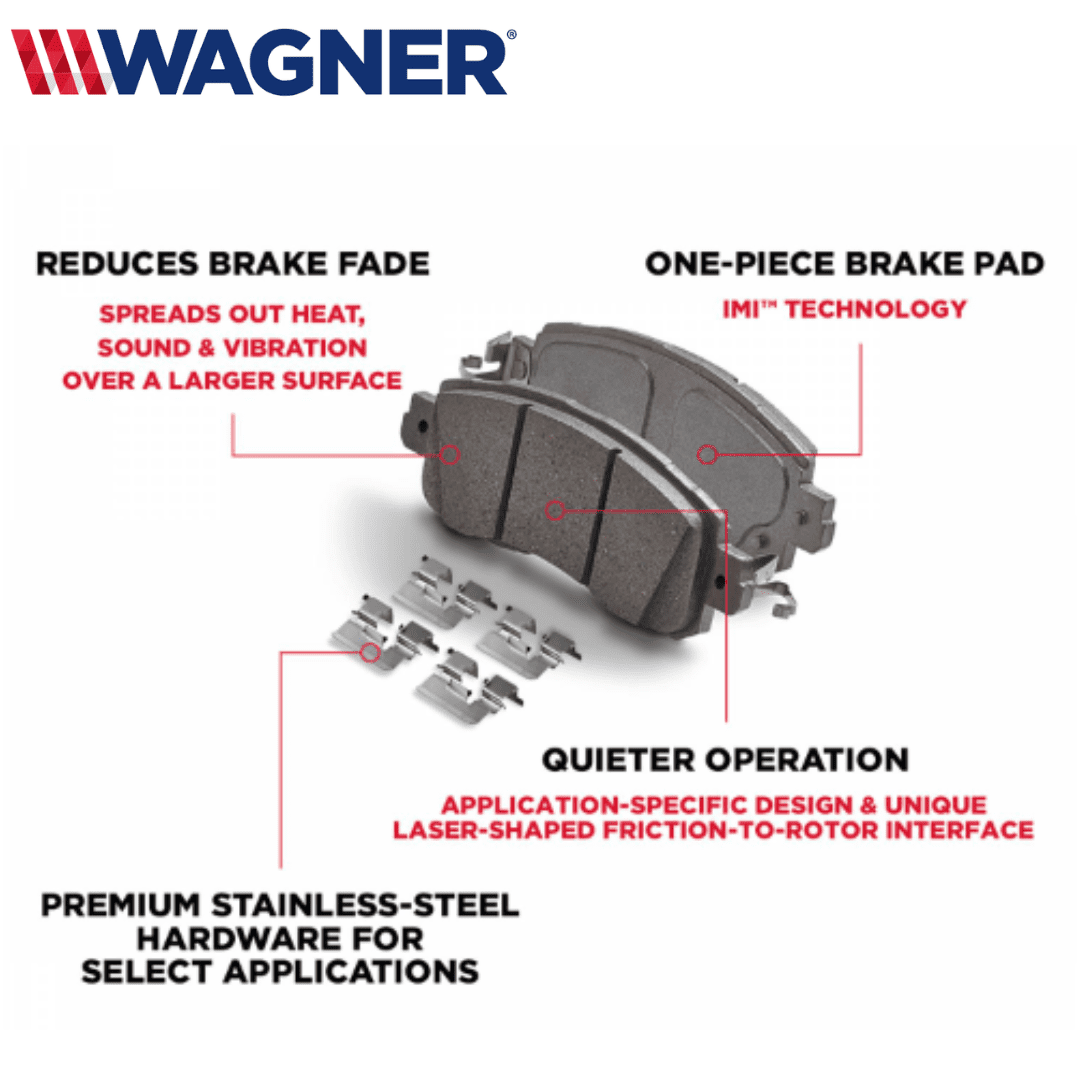 WAGNER®

REDUCES BRAKE FADE

SPREADS OUT HEAT, SOUND & VIBRATION OVER A LARGER SURFACE

ONE-PIECE BRAKE PAD

IMI™ TECHNOLOGY

QUIETER OPERATION

APPLICATION-SPECIFIC DESIGN & UNIQUE LASER-SHAPED FRICTION-TO-ROTOR INTERFACE

PREMIUM STAINLESS-STEEL HARDWARE FOR SELECT APPLICATIONS