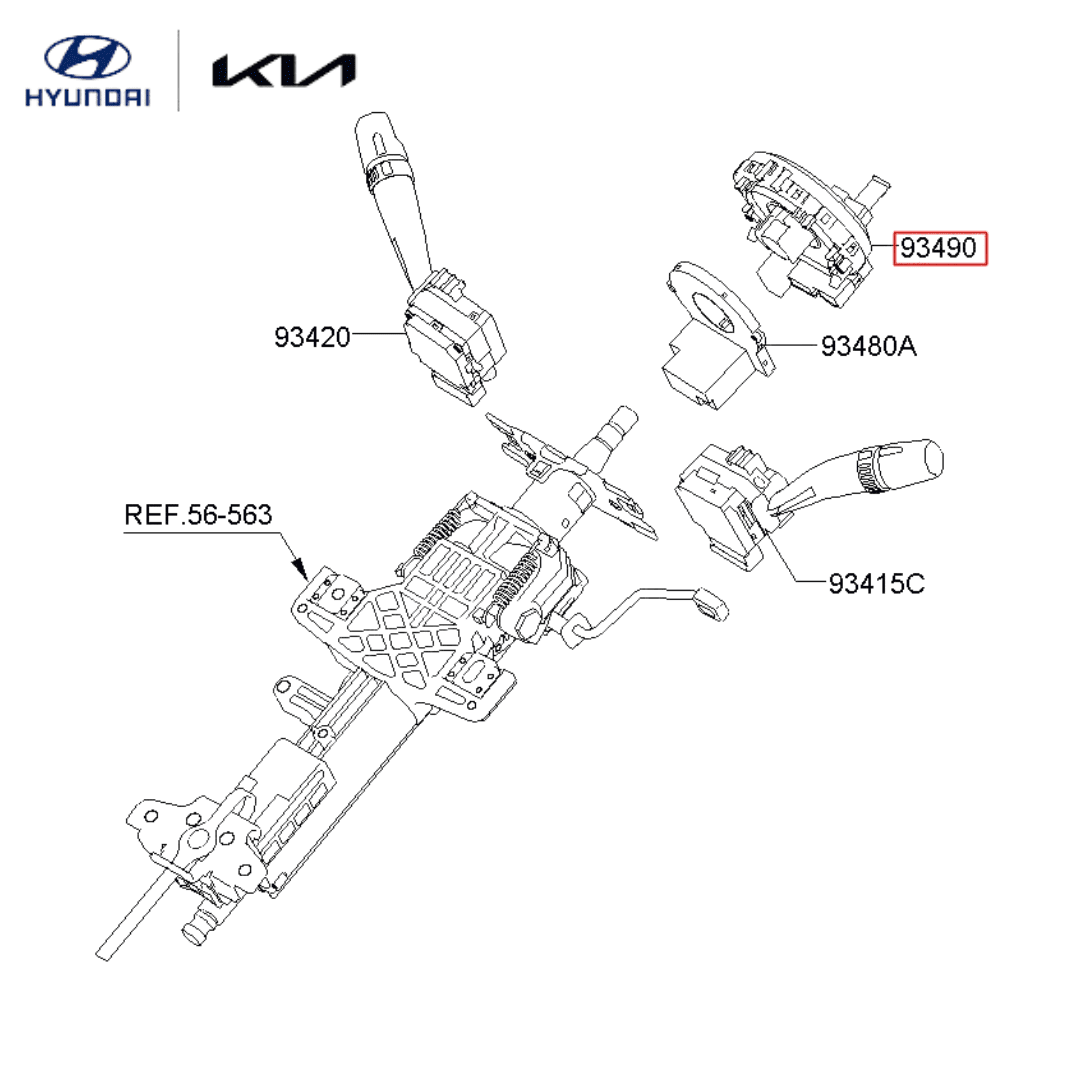 HYUNDAI
KIA

93490
93420
93480A
REF.56-563
93415C