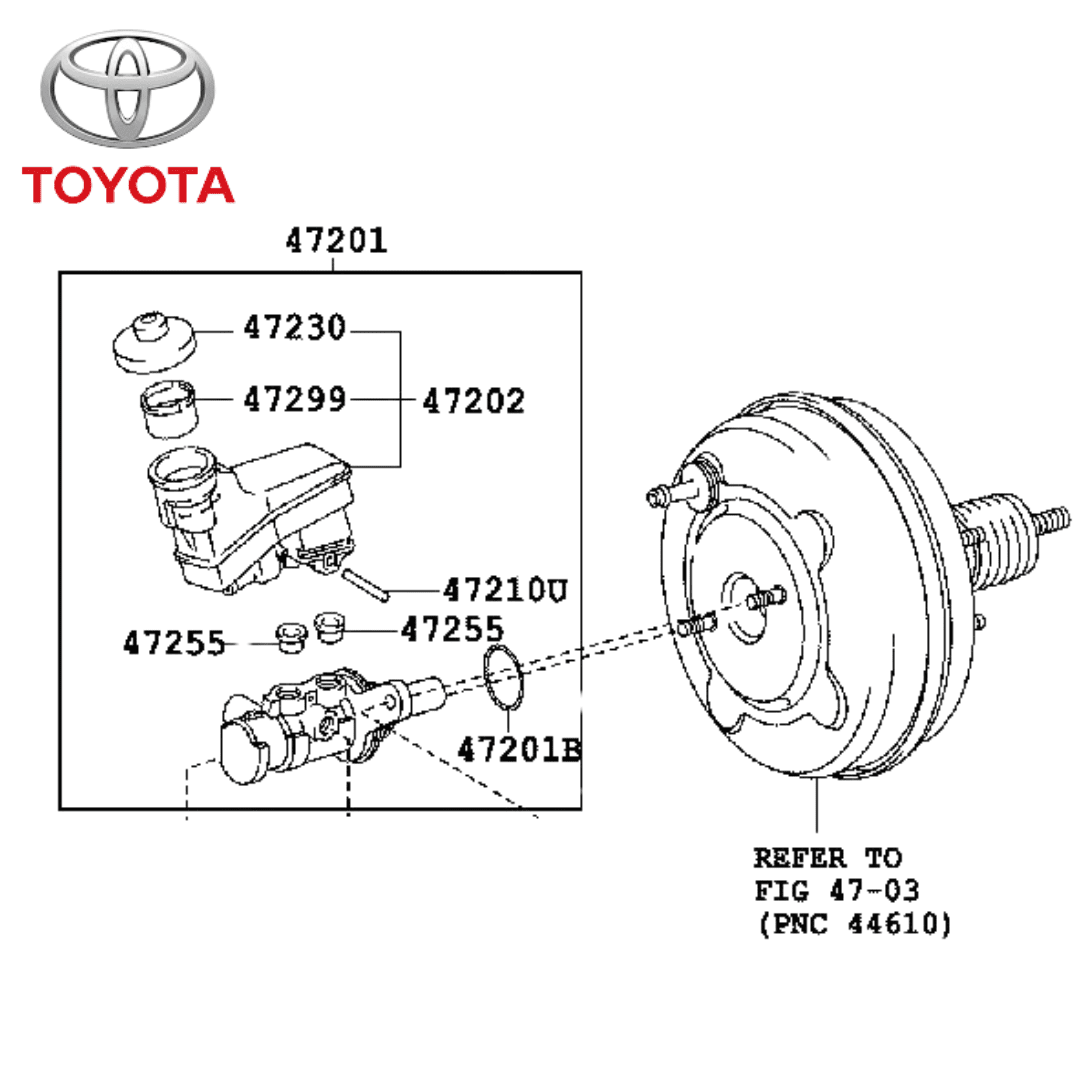 TOYOTA

47201

47230

47299

47202

47210U

47255

47255

47201B

REFER TO
FIG 47-03
(PNC 44610)