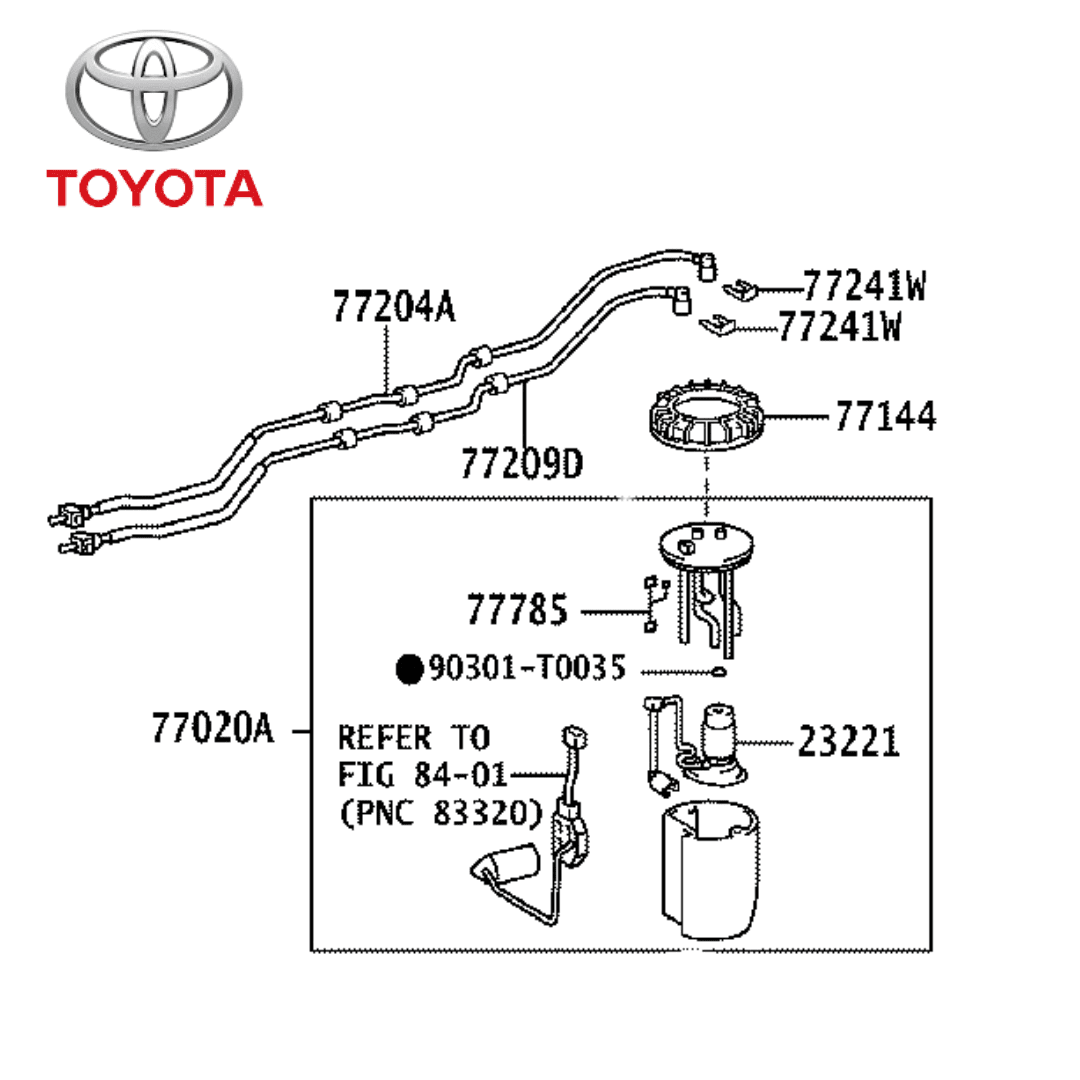 TOYOTA

77204A

77241W

77241W

77144

77209D

77785

90301-T0035

77020A

REFER TO FIG 84-01 (PNC 83320)

23221