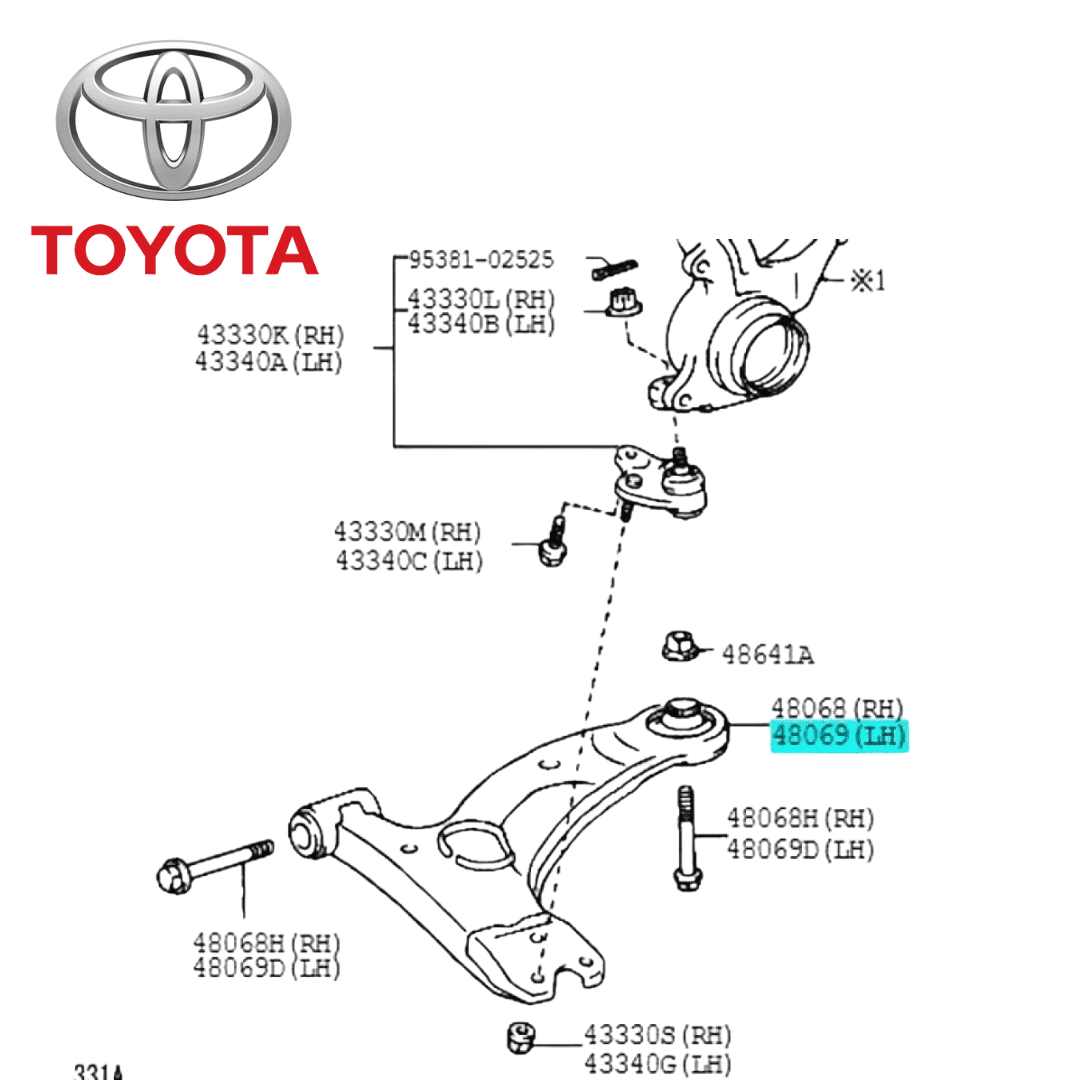 TOYOTA

95381-02525
43330L(RH)
43340B(LH)
※1
43330K(RH)
43340A(LH)

43330M(RH)
43340C(LH)

48641A

48068(RH)
48069(LH)

48068H(RH)
48069D(LH)

48068H(RH)
48069D(LH)

43330S(RH)
43340G(LH)

331A