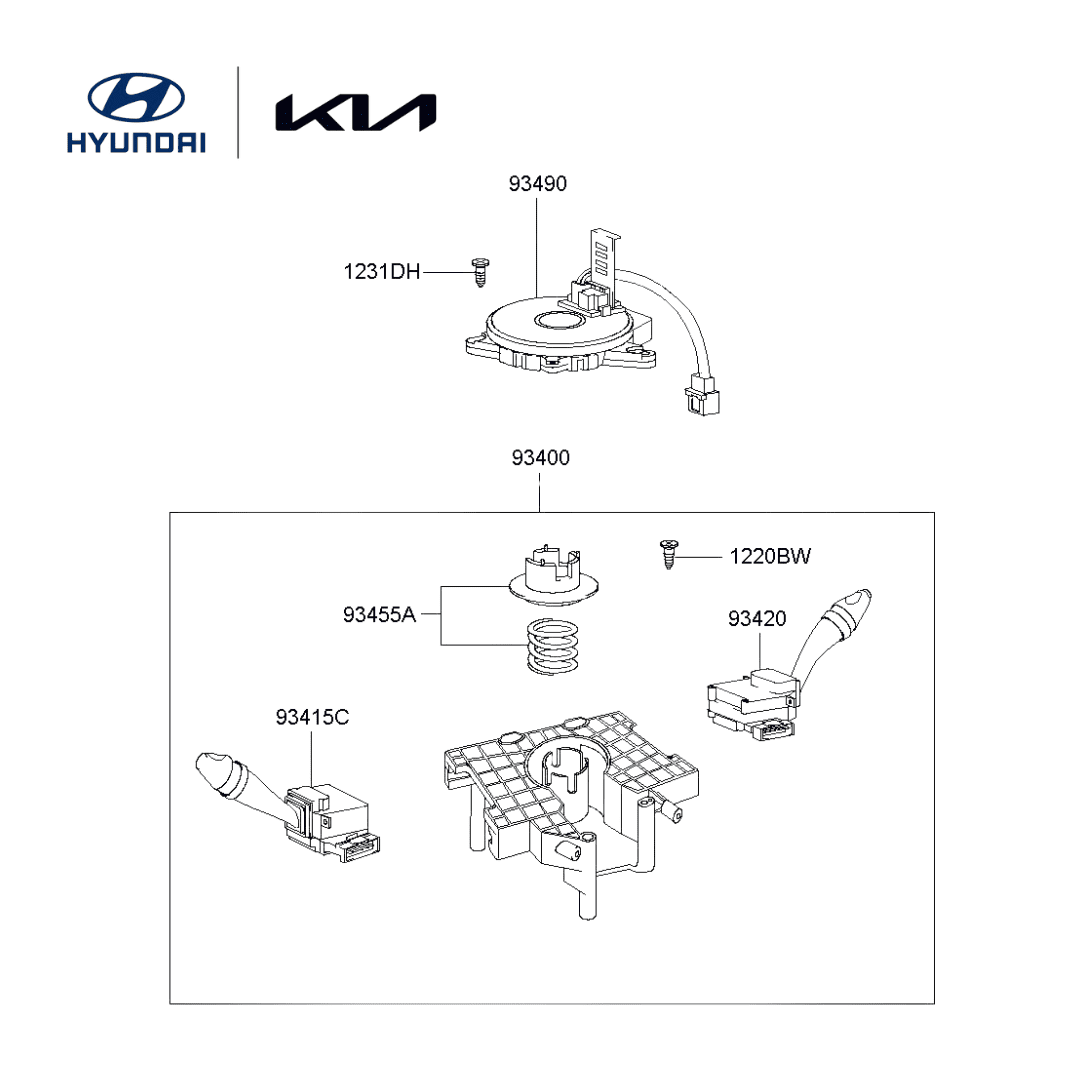 HYUNDAI

KIA

93490

1231DH

93400

1220BW

93455A

93420

93415C