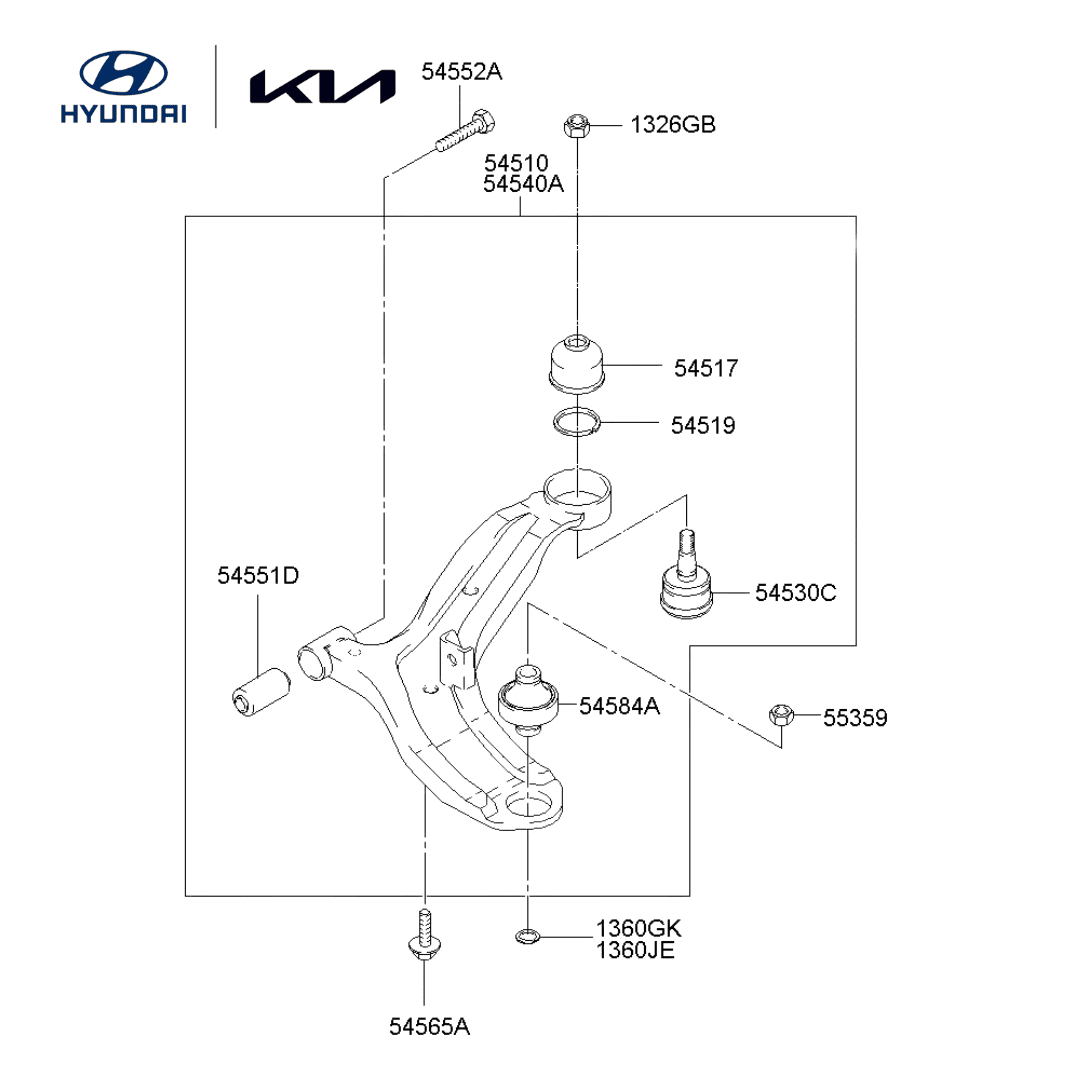 HYUNDAI

KIA

54552A

1326GB

54510
54540A

54517

54519

54551D

54530C

54584A

55359

1360GK
1360JE

54565A