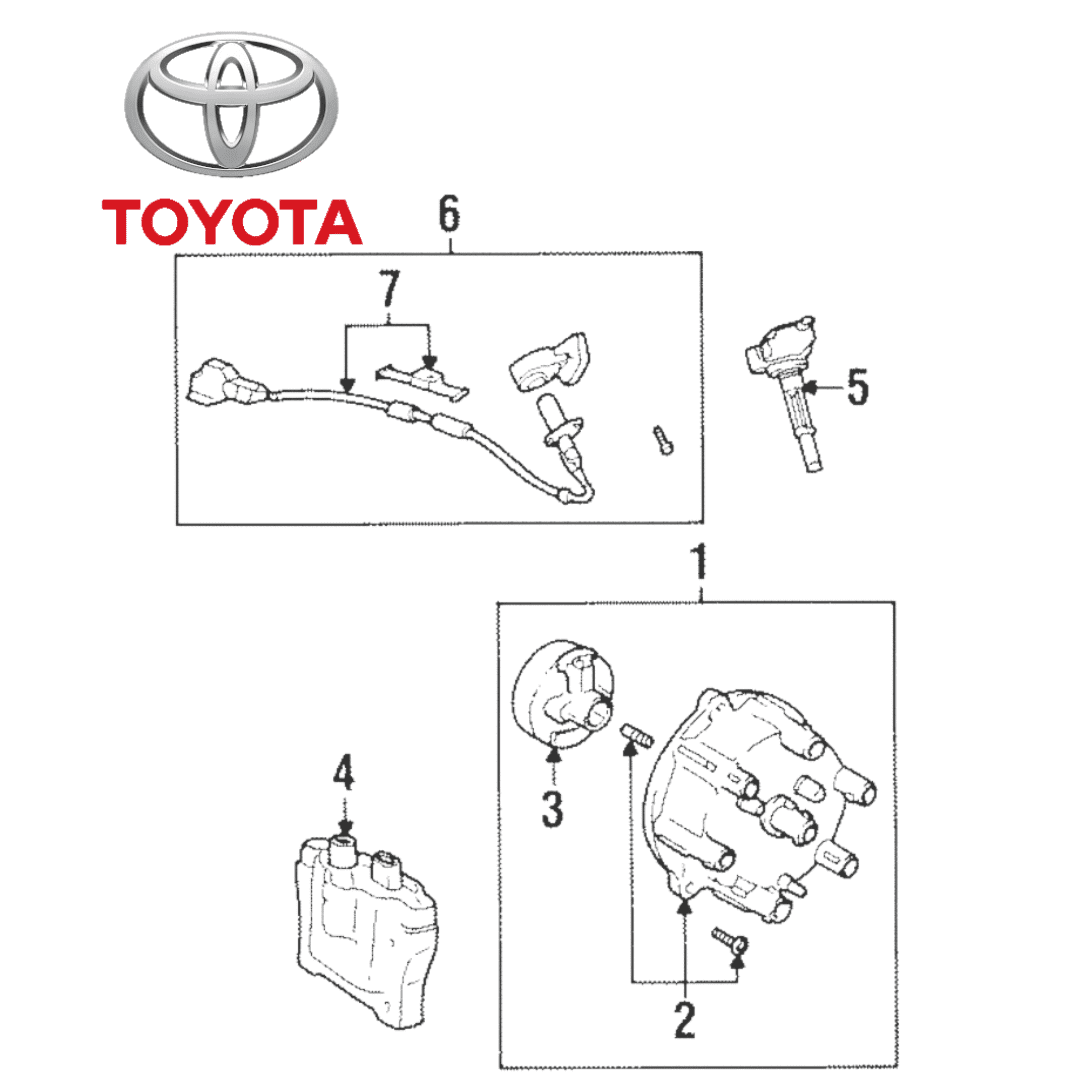 TOYOTA

6

7

5

1

3

4

2