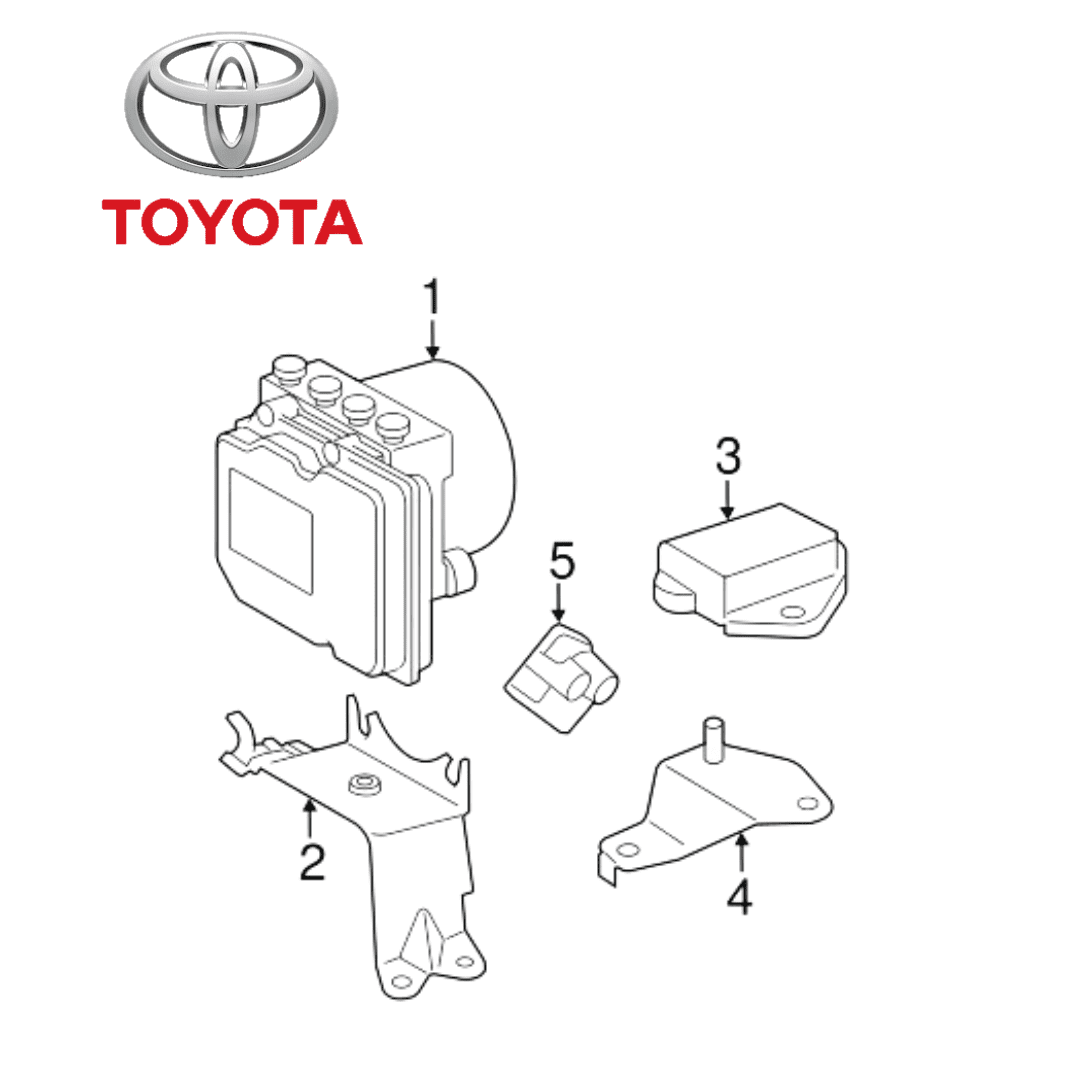 TOYOTA

1

3

5

2

4