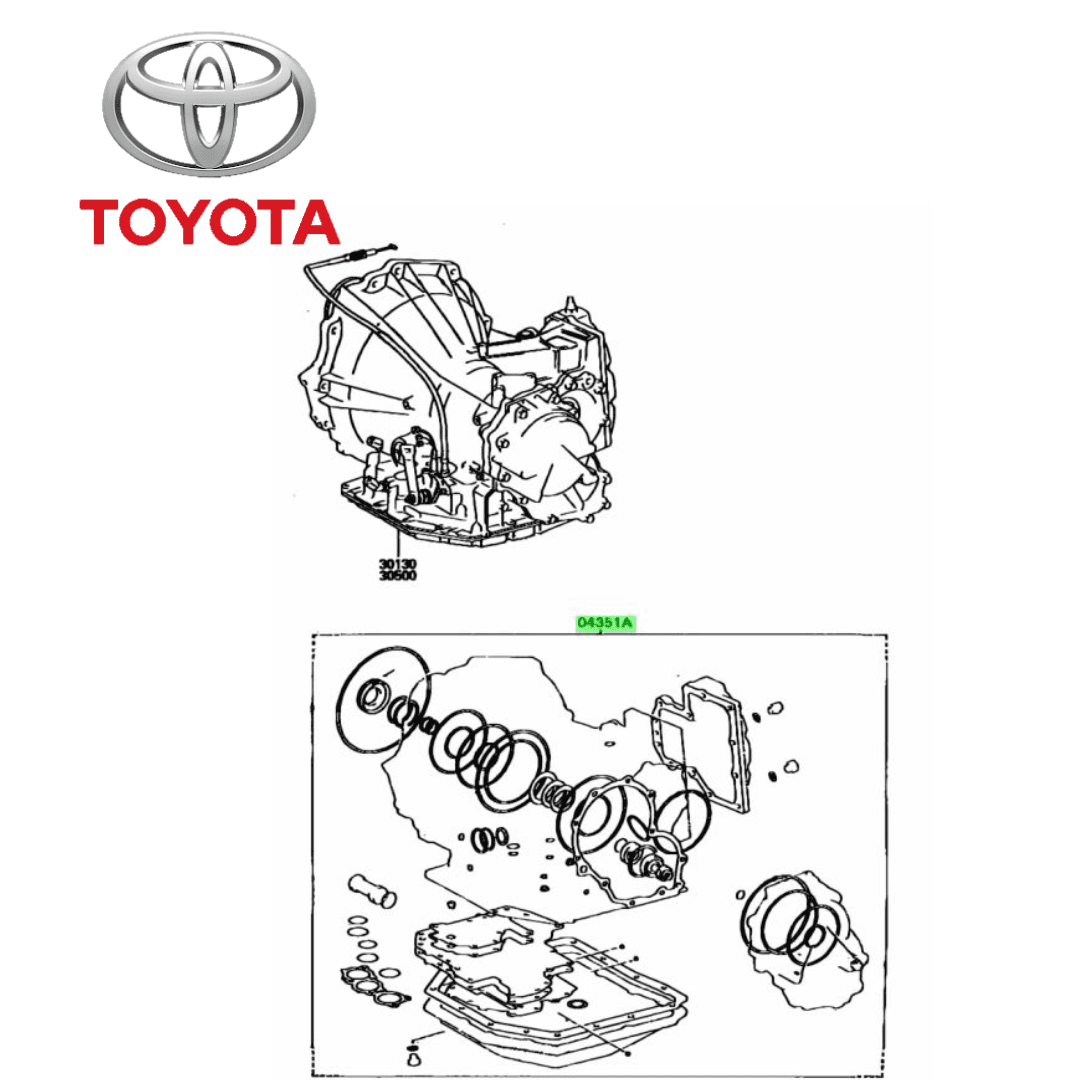 TOYOTA

30130
30500

04351A