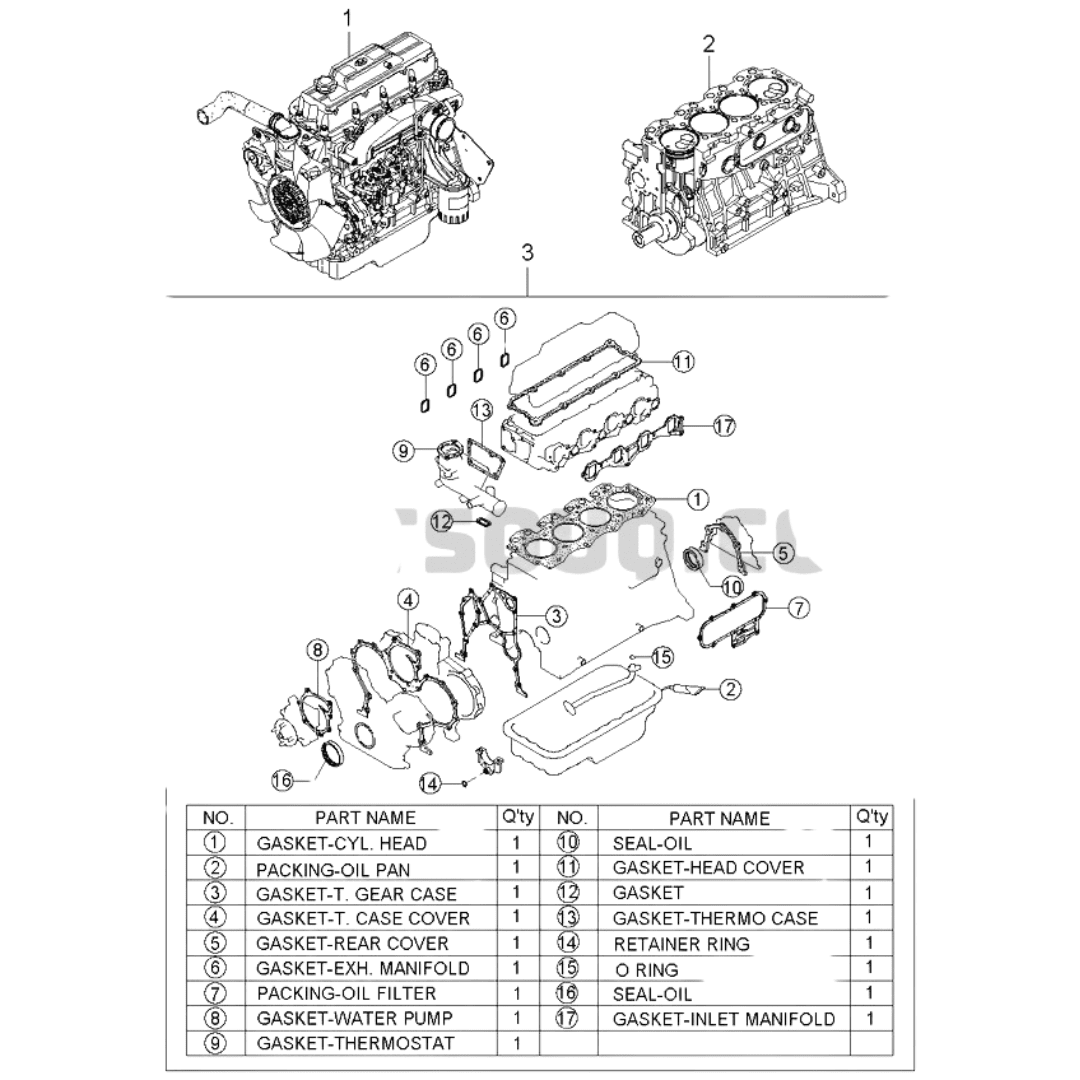 1

2

3

6 6 6 6

11

13

17

9

1

12

5

10

4

3

7

8

15

2

16

14

| NO. | PART NAME | Q'ty | NO. | PART NAME | Q'ty |
|---|---|---|---|---|---|
| 1 | GASKET-CYL. HEAD | 1 | 10 | SEAL-OIL | 1 |
| 2 | PACKING-OIL PAN | 1 | 11 | GASKET-HEAD COVER | 1 |
| 3 | GASKET-T. GEAR CASE | 1 | 12 | GASKET | 1 |
| 4 | GASKET-T. CASE COVER | 1 | 13 | GASKET-THERMO CASE | 1 |
| 5 | GASKET-REAR COVER | 1 | 14 | RETAINER RING | 1 |
| 6 | GASKET-EXH. MANIFOLD | 1 | 15 | O RING | 1 |
| 7 | PACKING-OIL FILTER | 1 | 16 | SEAL-OIL | 1 |
| 8 | GASKET-WATER PUMP | 1 | 17 | GASKET-INLET MANIFOLD | 1 |
| 9 | GASKET-THERMOSTAT | 1 | | | |