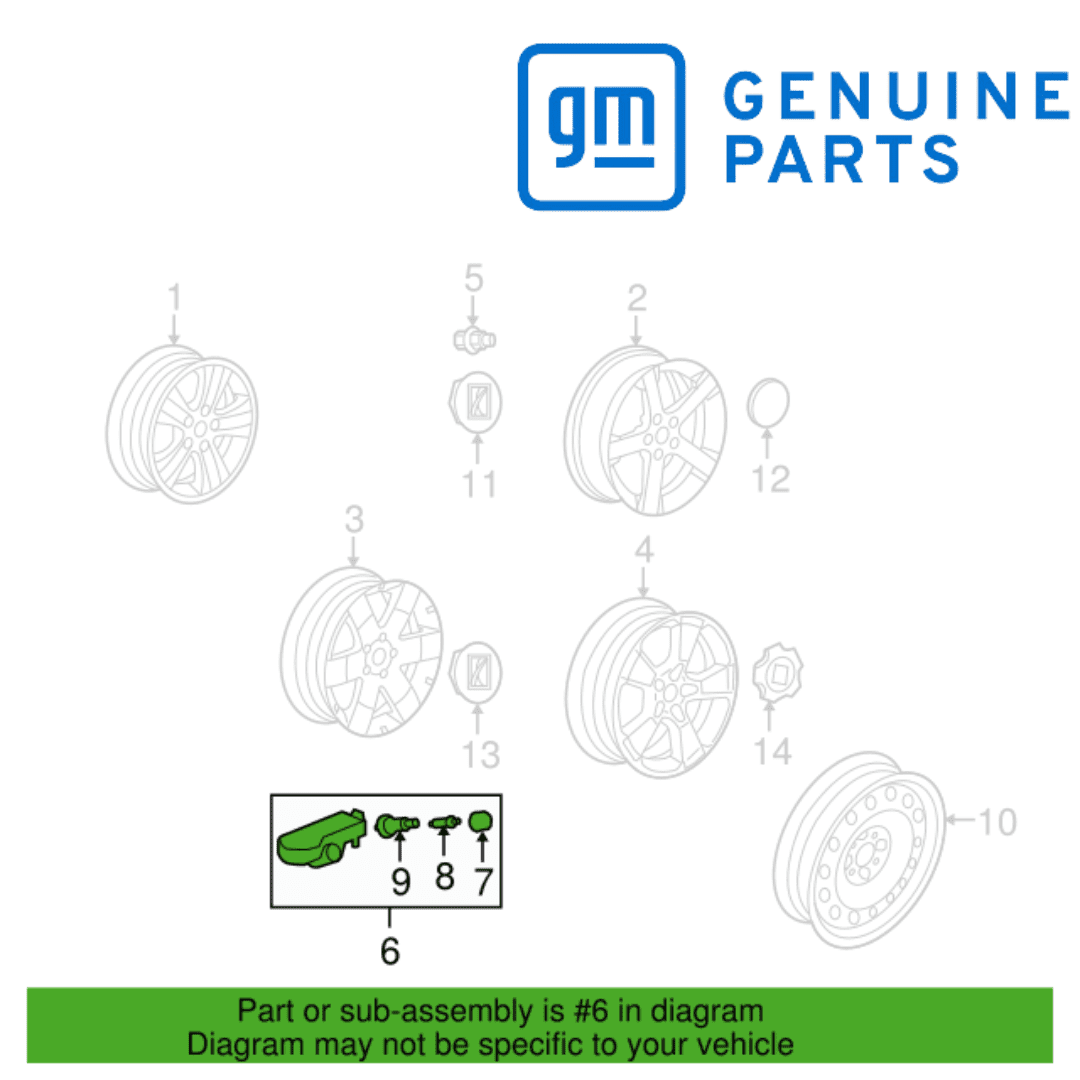 gm GENUINE PARTS

1
5
2
11
12
3
4
13
14
9
8
7
10
6

Part or sub-assembly is #6 in diagram
Diagram may not be specific to your vehicle