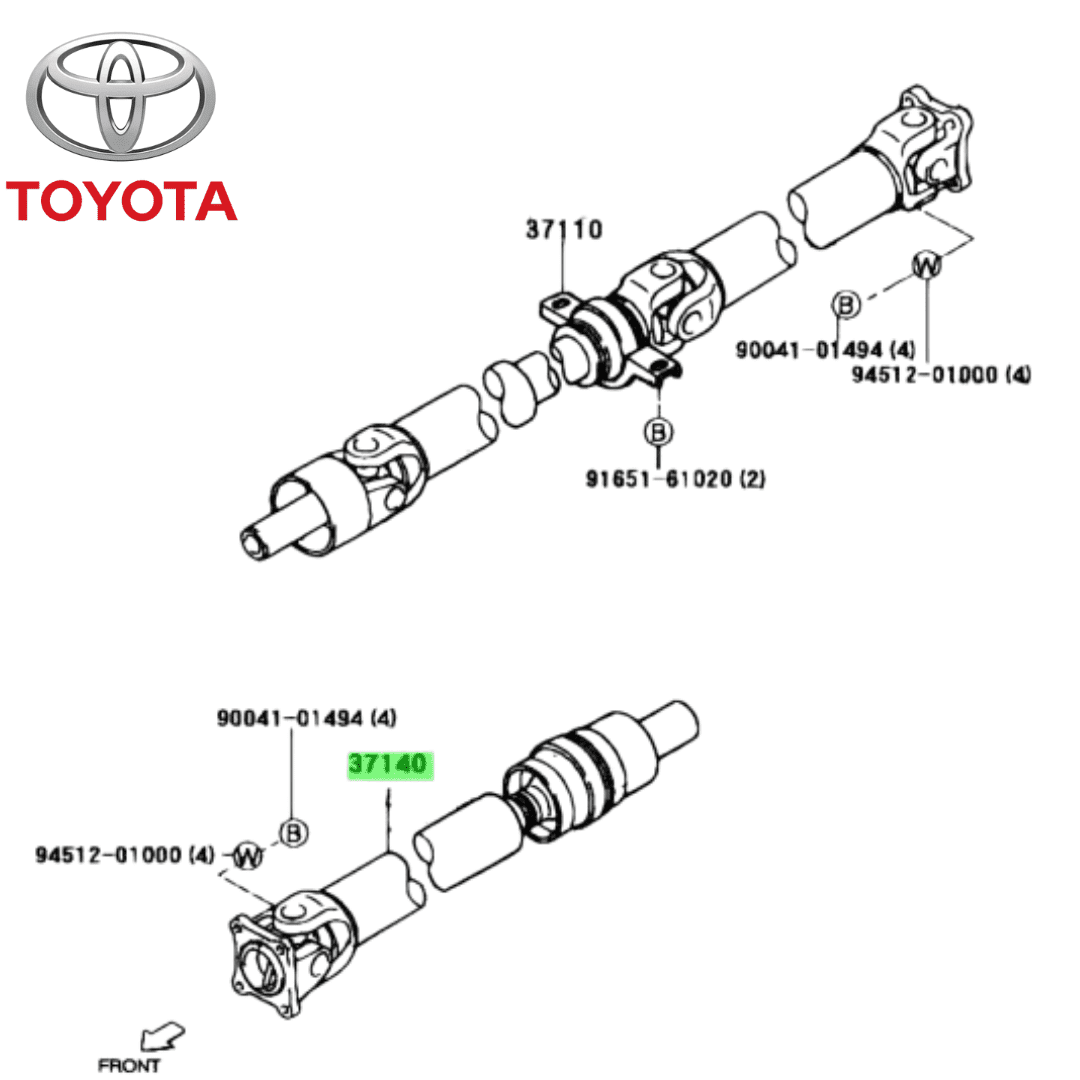 TOYOTA

37110

W

B

90041-01494 (4)

94512-01000 (4)

B

91651-61020 (2)

90041-01494 (4)

37140

B

94512-01000 (4) W

FRONT