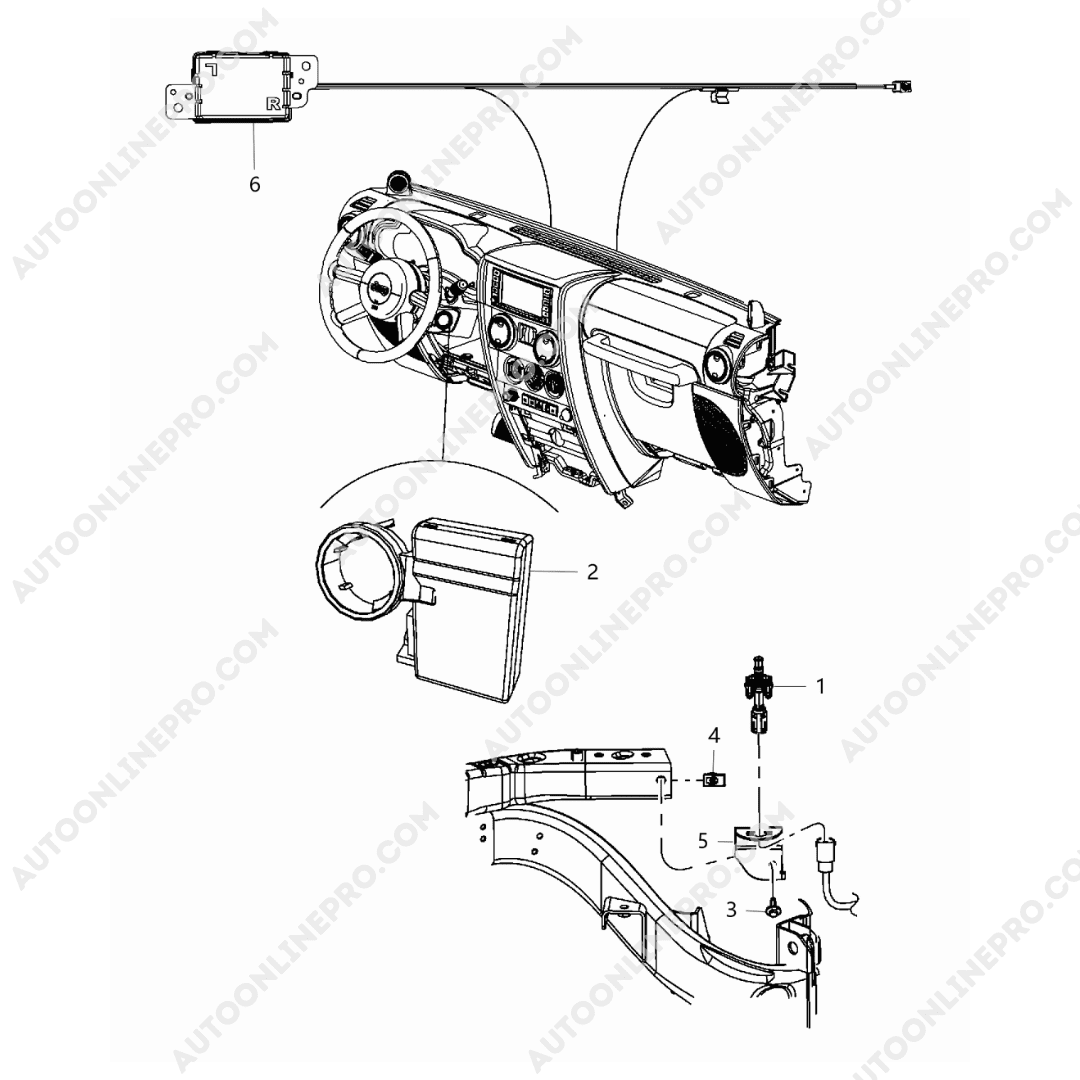 AUTOONLINEPRO.COM

L
R
6

2

1
4
5
3