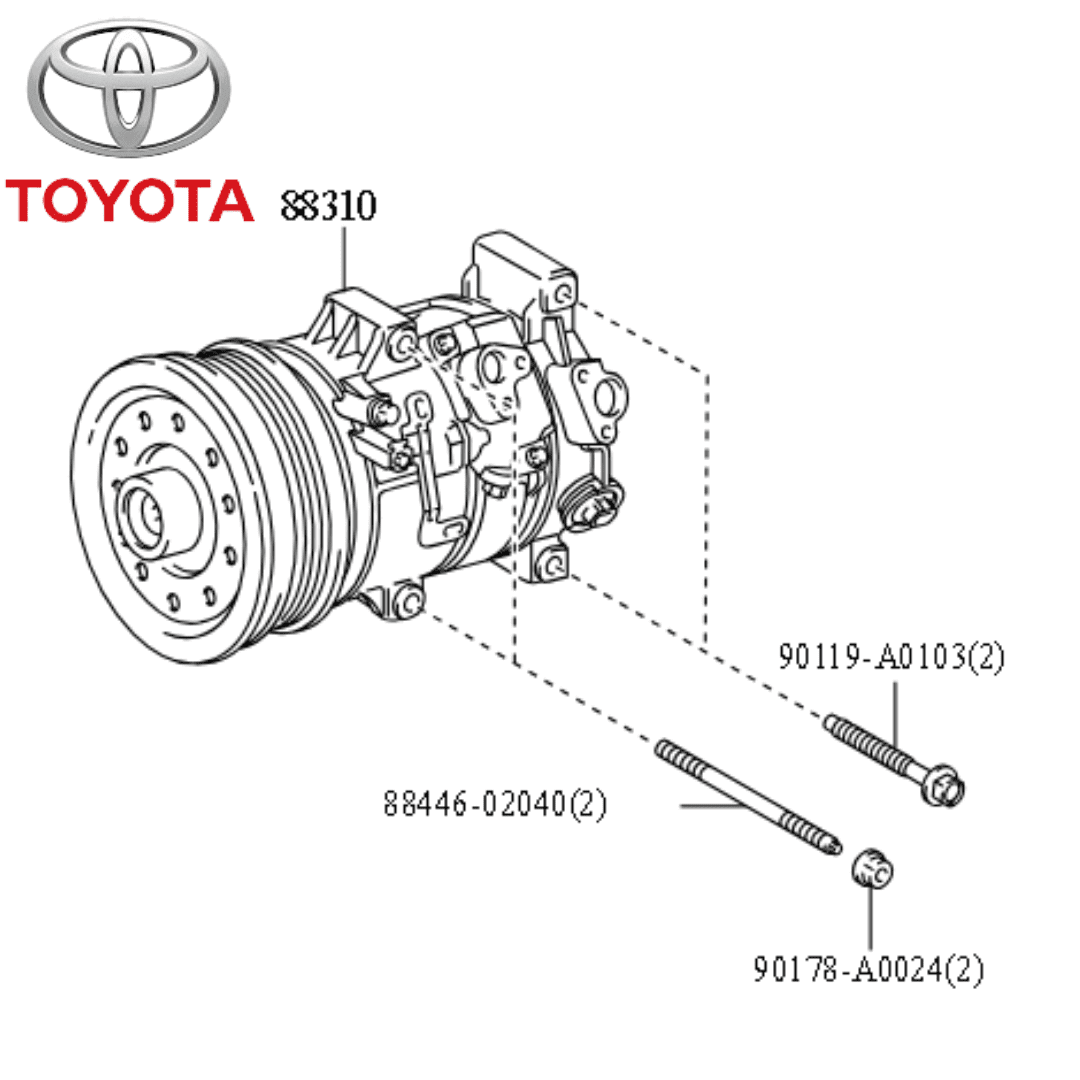 TOYOTA

88310

90119-A0103(2)

88446-02040(2)

90178-A0024(2)